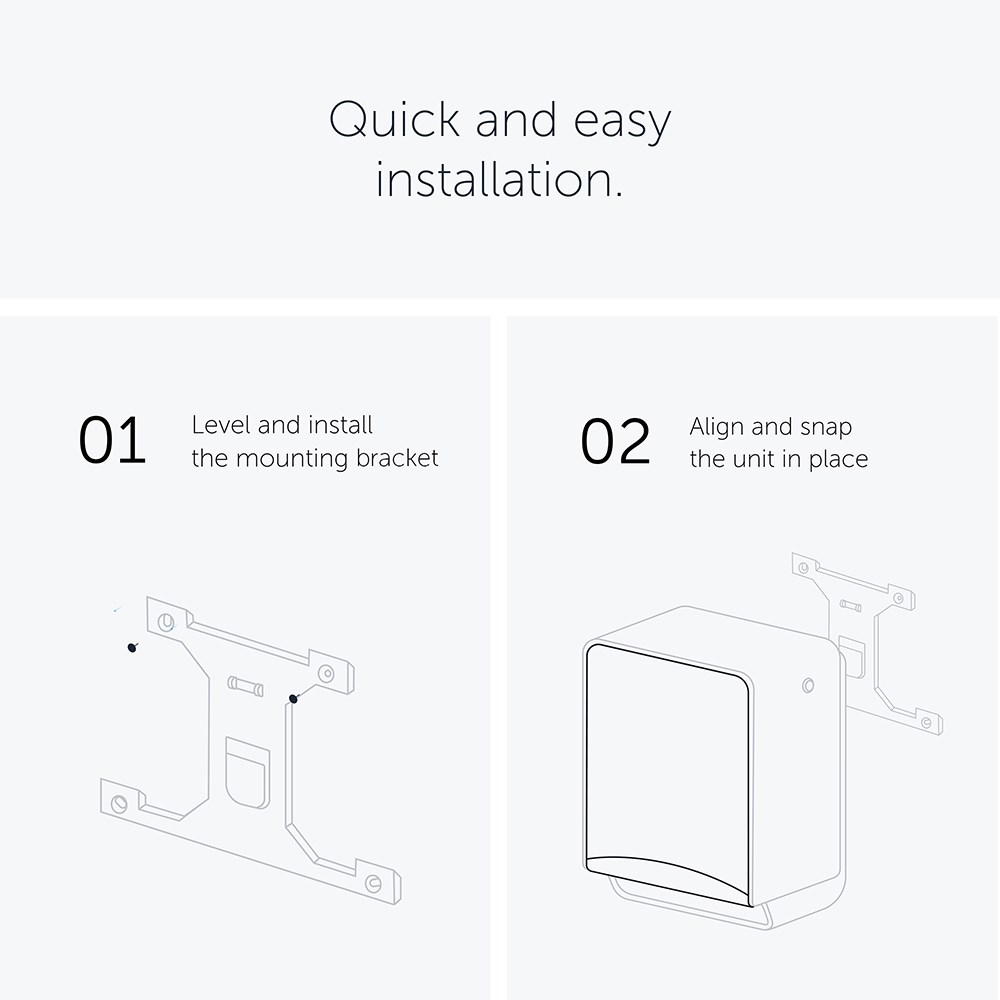 Quick and easy installation.

01 Level and install the mounting bracket

02 Align and snap the unit in place